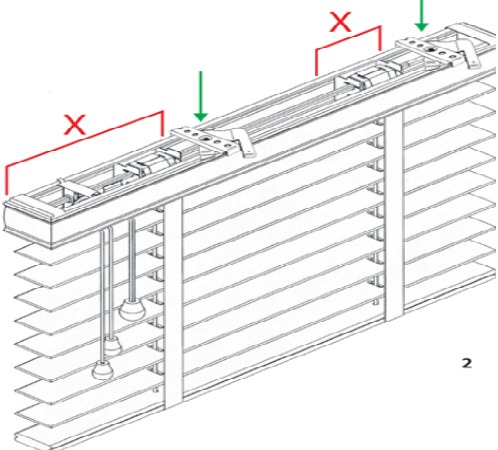 X
X
2